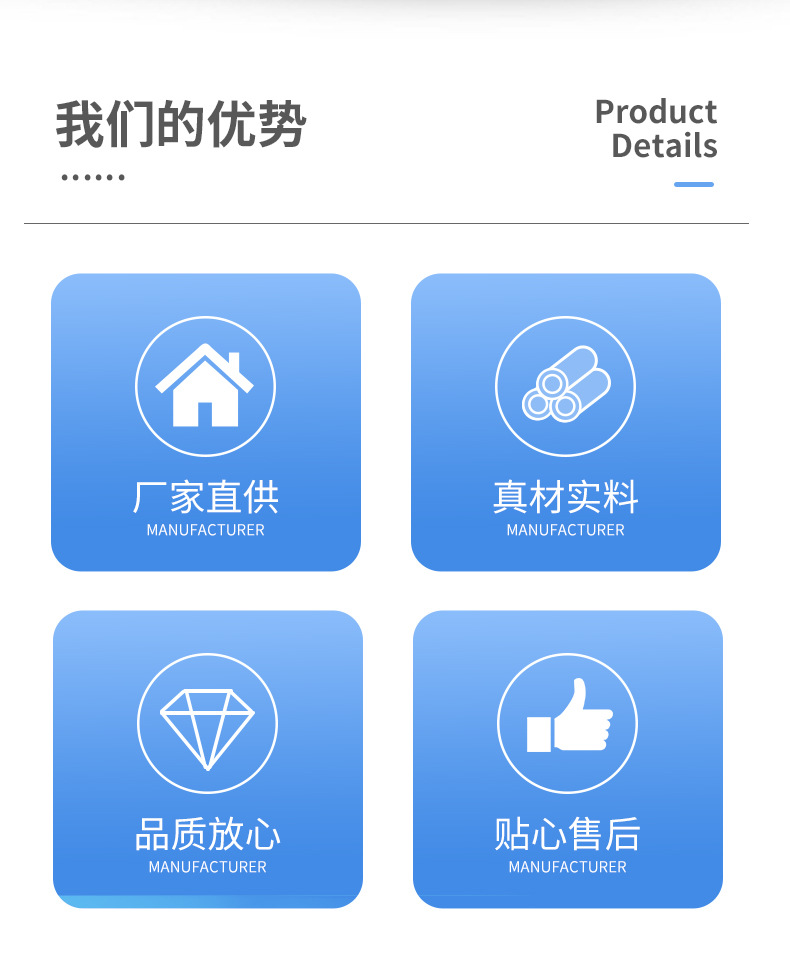 我们的优势

Product
Details

厂家直供
MANUFACTURER

真材实料
MANUFACTURER

品质放心
MANUFACTURER

贴心售后
MANUFACTURER