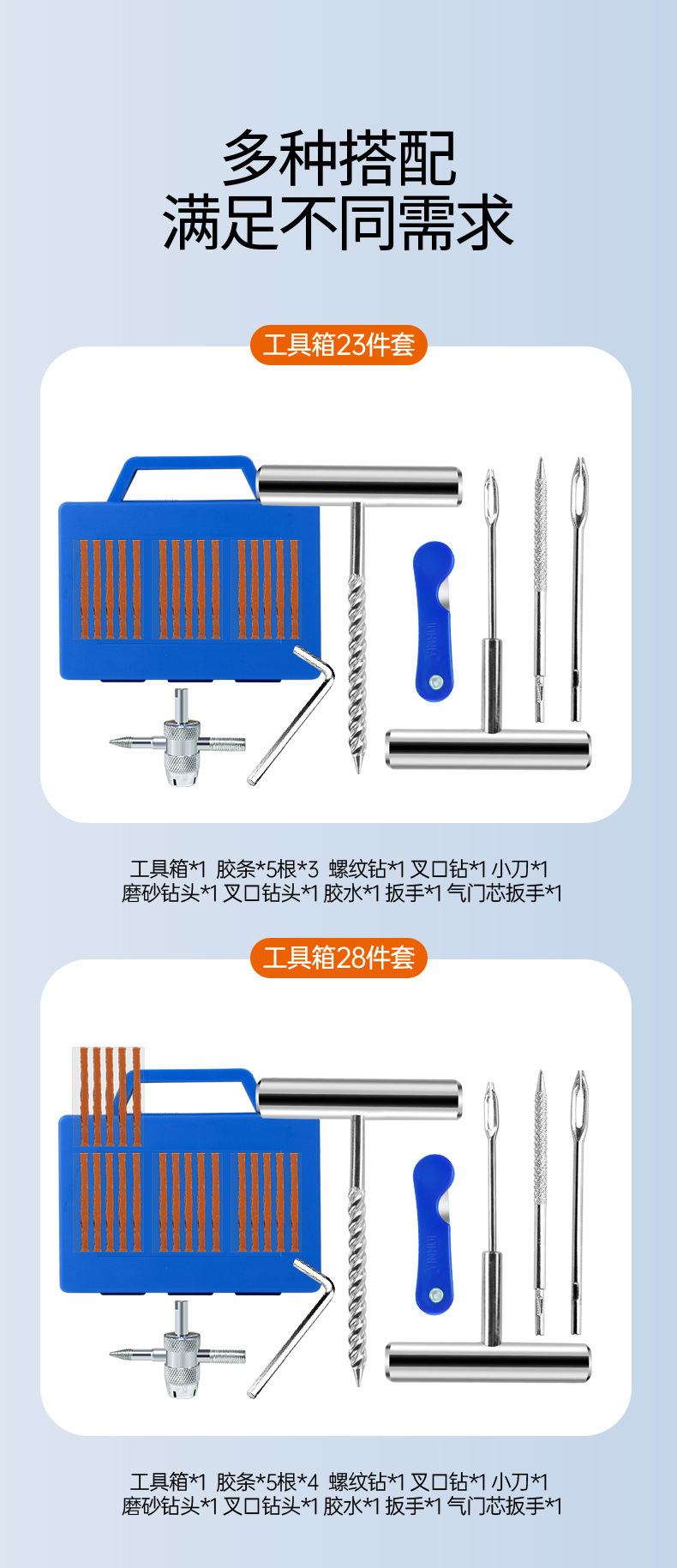 多种搭配
满足不同需求

工具箱23件套

工具箱*1 胶条*5根*3 螺纹钻*1 叉口钻*1 小刀*1
磨砂钻头*1 叉口钻头*1 胶水*1 扳手*1 气门芯扳手*1

工具箱28件套

工具箱*1 胶条*5根*4 螺纹钻*1 叉口钻*1 小刀*1
磨砂钻头*1 叉口钻头*1 胶水*1 扳手*1 气门芯扳手*1