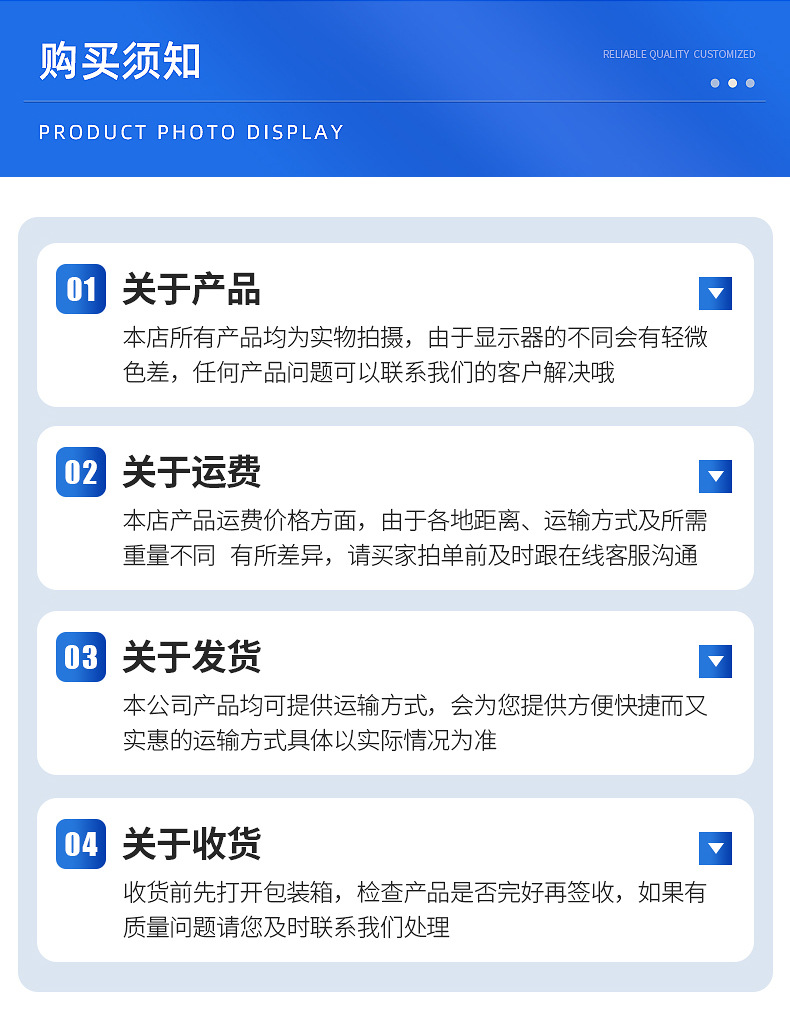 购买须知

RELIABLE QUALITY CUSTOMIZED

PRODUCT PHOTO DISPLAY

01 关于产品

本店所有产品均为实物拍摄，由于显示器的不同会有轻微色差，任何产品问题可以联系我们的客户解决哦

02 关于运费

本店产品运费价格方面，由于各地距离、运输方式及所需重量不同 有所差异，请买家拍单前及时跟在线客服沟通

03 关于发货

本公司产品均可提供运输方式，会为您提供方便快捷而又实惠的运输方式具体以实际情况为准

04 关于收货

收货前先打开包装箱，检查产品是否完好再签收，如果有质量问题请您及时联系我们处理